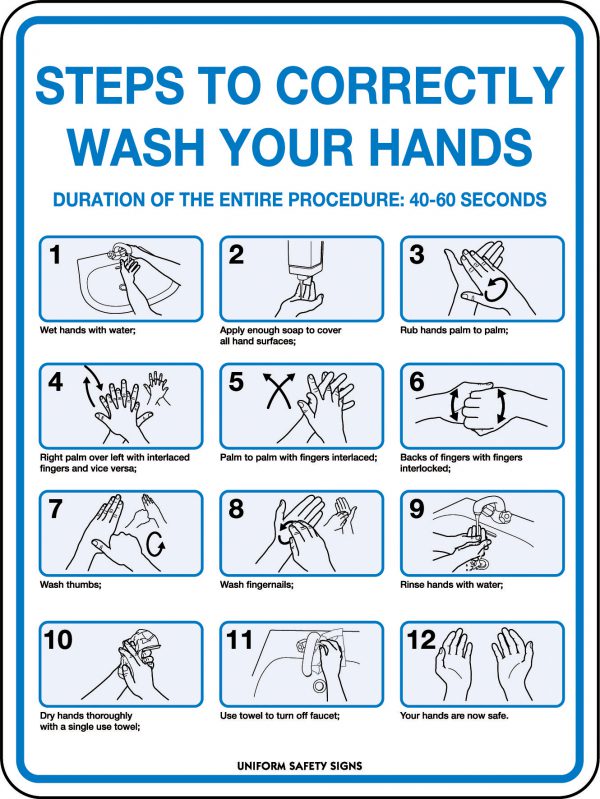 STEPS TO CORRECTLY WASH YOUR HANDS

DURATION OF THE ENTIRE PROCEDURE: 40-60 SECONDS

1
Wet hands with water;

2
Apply enough soap to cover all hand surfaces;

3
Rub hands palm to palm;

4
Right palm over left with interlaced fingers and vice versa;

5
Palm to palm with fingers interlaced;

6
Backs of fingers with fingers interlocked;

7
Wash thumbs;

8
Wash fingernails;

9
Rinse hands with water;

10
Dry hands thoroughly with a single use towel;

11
Use towel to turn off faucet;

12
Your hands are now safe.

UNIFORM SAFETY SIGNS