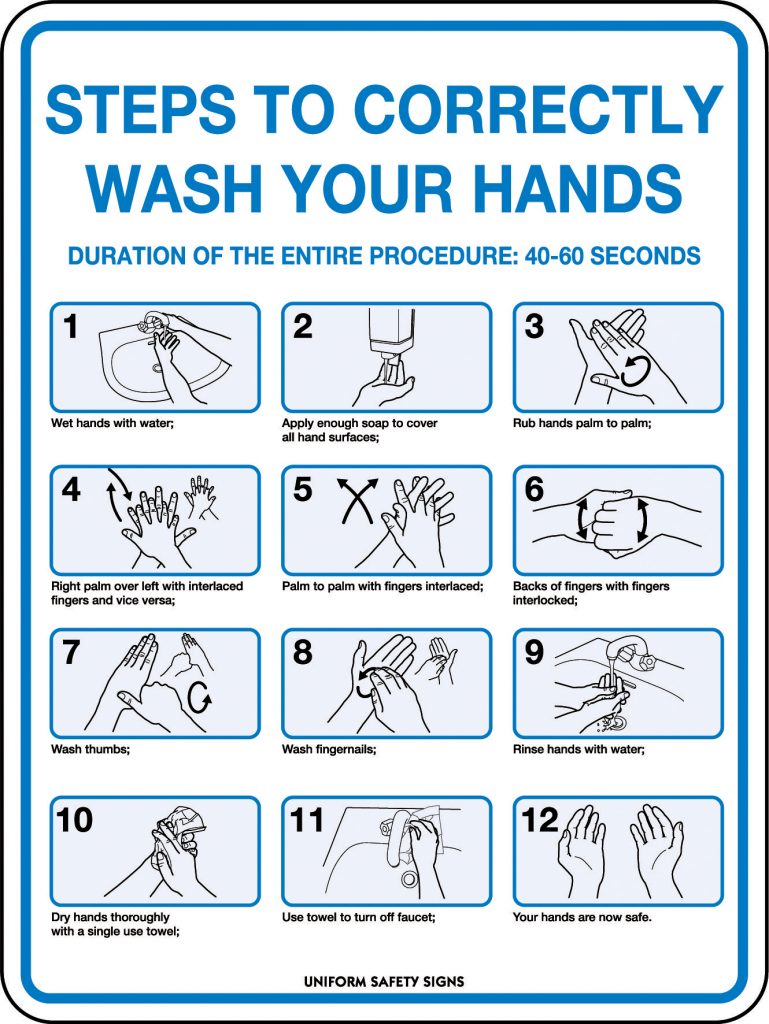 STEPS TO CORRECTLY WASH YOUR HANDS

DURATION OF THE ENTIRE PROCEDURE: 40-60 SECONDS

1
Wet hands with water;

2
Apply enough soap to cover all hand surfaces;

3
Rub hands palm to palm;

4
Right palm over left with interlaced fingers and vice versa;

5
Palm to palm with fingers interlaced;

6
Backs of fingers with fingers interlocked;

7
Wash thumbs;

8
Wash fingernails;

9
Rinse hands with water;

10
Dry hands thoroughly with a single use towel;

11
Use towel to turn off faucet;

12
Your hands are now safe.

UNIFORM SAFETY SIGNS