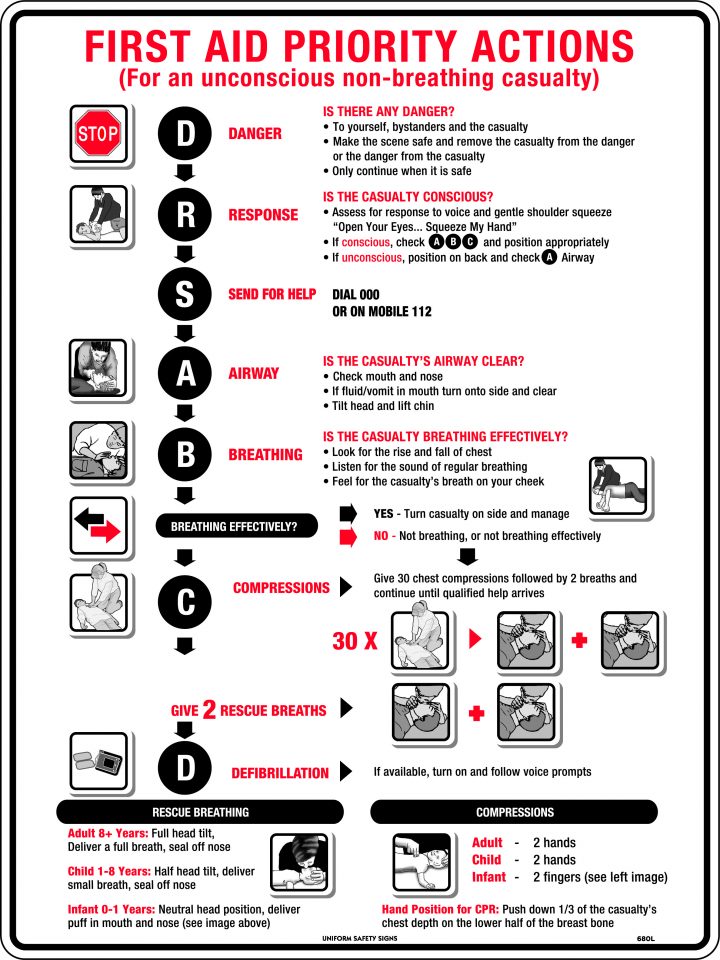 FIRST AID PRIORITY ACTIONS
(For an unconscious non-breathing casualty)

STOP

D DANGER
IS THERE ANY DANGER?
• To yourself, bystanders and the casualty
• Make the scene safe and remove the casualty from the danger or the danger from the casualty
• Only continue when it is safe

R RESPONSE
IS THE CASUALTY CONSCIOUS?
• Assess for response to voice and gentle shoulder squeeze "Open Your Eyes... Squeeze My Hand"
• If conscious, check A B C and position appropriately
• If unconscious, position on back and check A Airway

S SEND FOR HELP
DIAL 000
OR ON MOBILE 112

A AIRWAY
IS THE CASUALTY'S AIRWAY CLEAR?
• Check mouth and nose
• If fluid/vomit in mouth turn onto side and clear
• Tilt head and lift chin

B BREATHING
IS THE CASUALTY BREATHING EFFECTIVELY?
• Look for the rise and fall of chest
• Listen for the sound of regular breathing
• Feel for the casualty's breath on your cheek

BREATHING EFFECTIVELY?
YES - Turn casualty on side and manage
NO - Not breathing, or not breathing effectively

C COMPRESSIONS
Give 30 chest compressions followed by 2 breaths and continue until qualified help arrives

30 X

GIVE 2 RESCUE BREATHS

D DEFIBRILLATION
If available, turn on and follow voice prompts

RESCUE BREATHING
Adult 8+ Years: Full head tilt, Deliver a full breath, seal off nose
Child 1-8 Years: Half head tilt, deliver small breath, seal off nose
Infant 0-1 Years: Neutral head position, deliver puff in mouth and nose (see image above)

COMPRESSIONS
Adult - 2 hands
Child - 2 hands
Infant - 2 fingers (see left image)
Hand Position for CPR: Push down 1/3 of the casualty's chest depth on the lower half of the breast bone

UNIFORM SAFETY SIGNS
680L